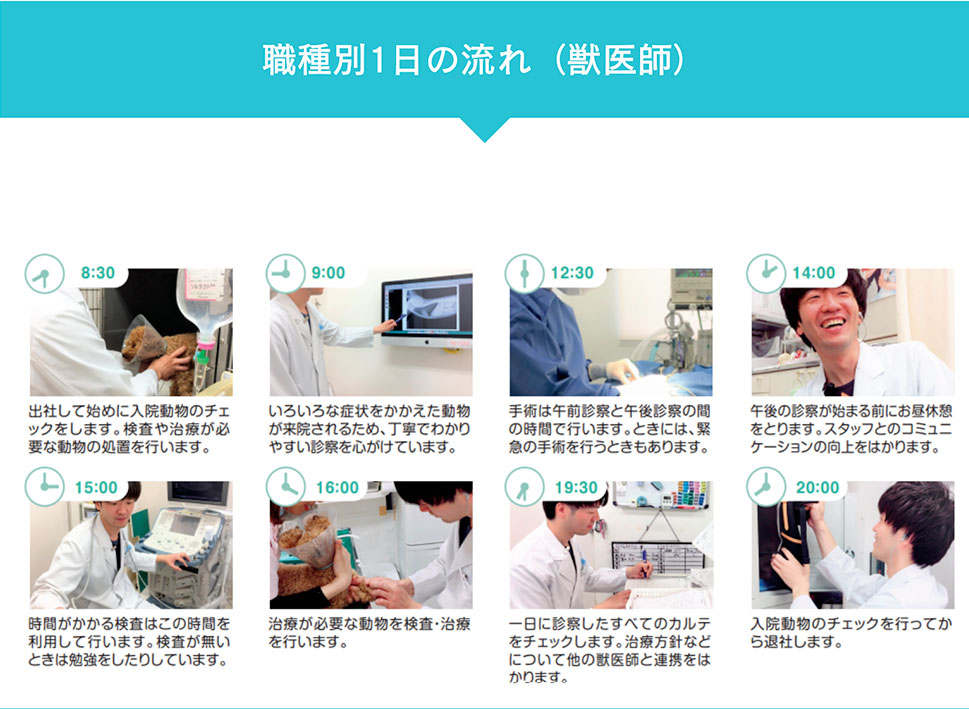 職種別1日の流れ（獣医師）

8:30

出社して始めに入院動物のチェックをします。検査や治療が必要な動物の処置を行います。

9:00

いろいろな症状をかかえた動物が来院されるため、丁寧でわかりやすい診察を心がけています。

12:30

手術は午前診察と午後診察の間の時間で行います。ときには、緊急の手術を行うときもあります。

14:00

午後の診察が始まる前にお昼休憩をとります。スタッフとのコミュニケーションの向上をはかります。

15:00

時間がかかる検査はこの時間を利用して行います。検査が無いときは勉強をしたりしています。

16:00

治療が必要な動物を検査・治療を行います。

19:30

一日に診察したすべてのカルテをチェックします。治療方針などについて他の獣医師と連携をはかります。

20:00

入院動物のチェックを行ってから退社します。